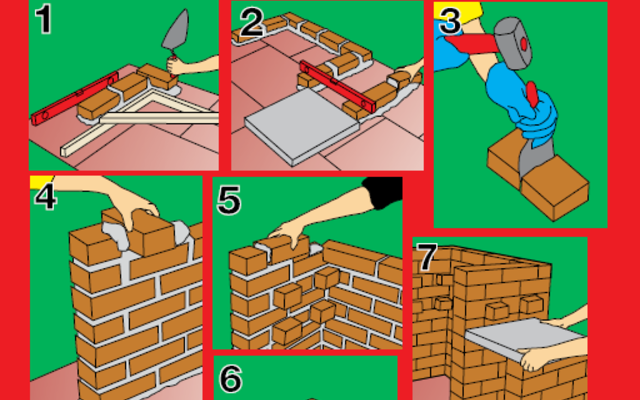 1
2
3
4
5
6
7