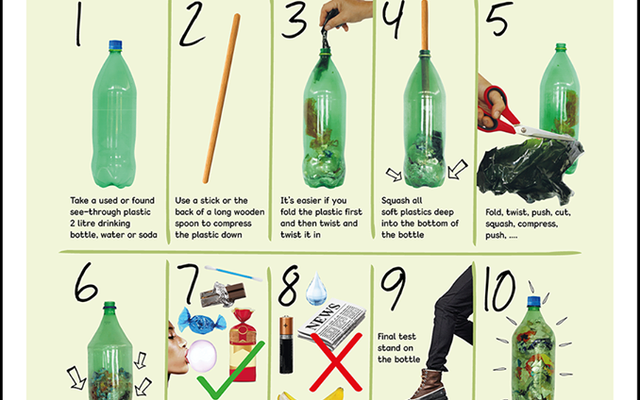 1

Take a used or found see-through plastic 2 litre drinking bottle, water or soda

2

Use a stick or the back of a long wooden spoon to compress the plastic down

3

It's easier if you fold the plastic first and then twist and twist it in

4

Squash all soft plastics deep into the bottom of the bottle

5

Fold, twist, push, cut, squash, compress, push, ....

6

7

8

NEWS

9

Final test stand on the bottle

10